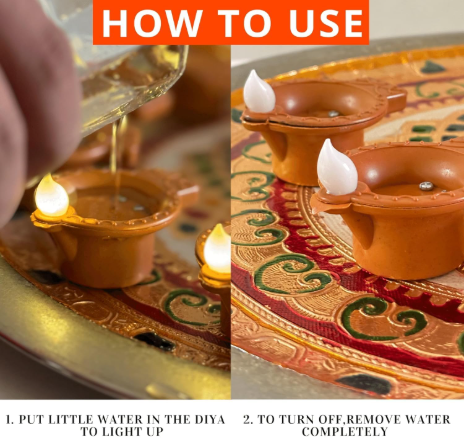 HOW TO USE

1. PUT LITTLE WATER IN THE DIYA TO LIGHT UP

2. TO TURN OFF,REMOVE WATER COMPLETELY