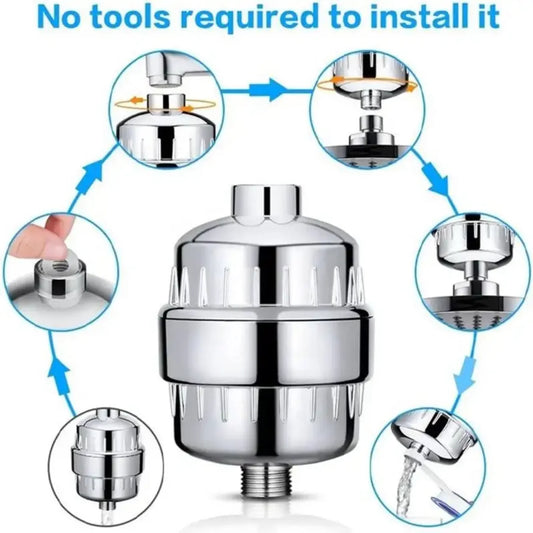 No tools required to install it