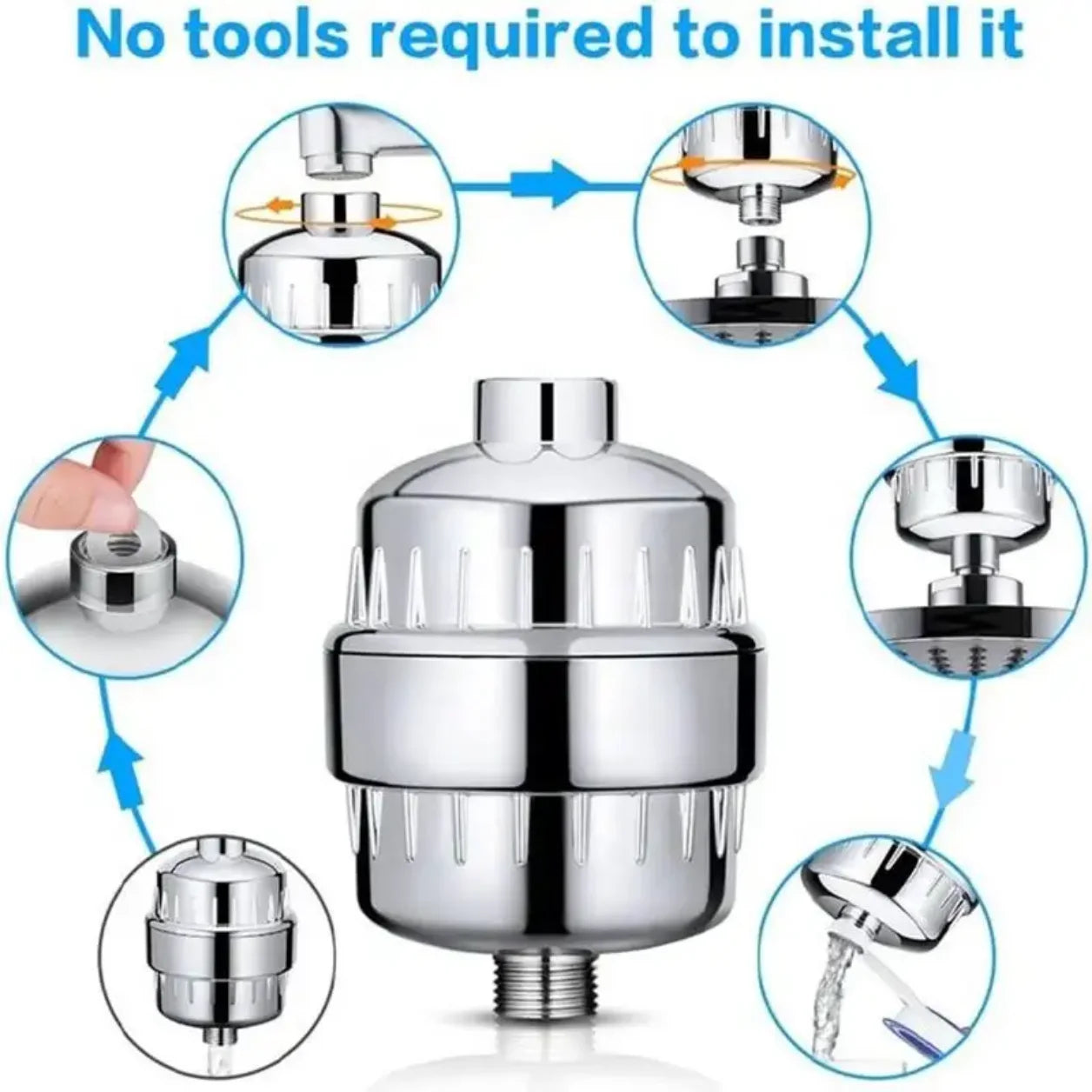 No tools required to install it